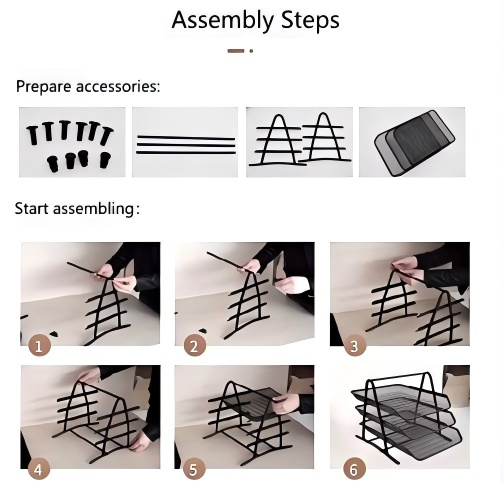 Assembly Steps

Prepare accessories:

Start assembling:

1

2

3

4

5

6