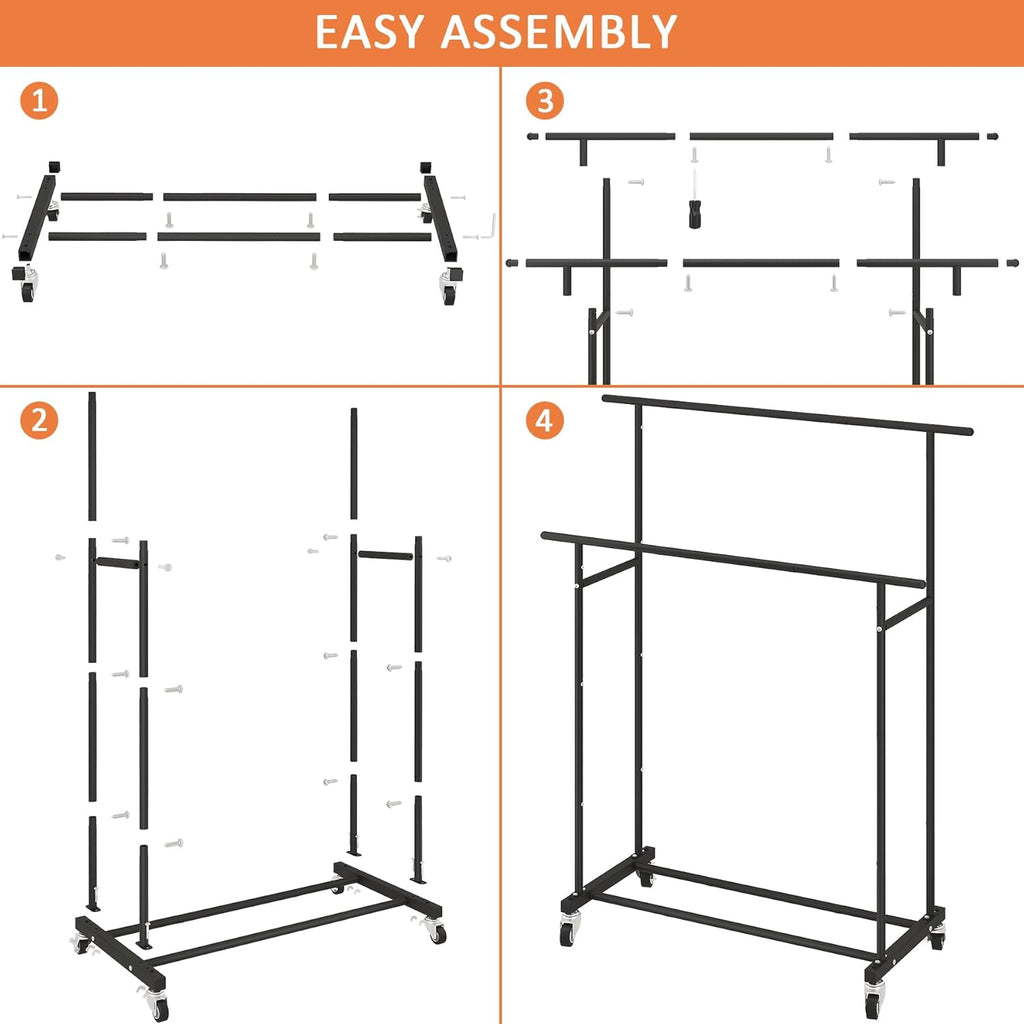 EASY ASSEMBLY

1

3

2

4