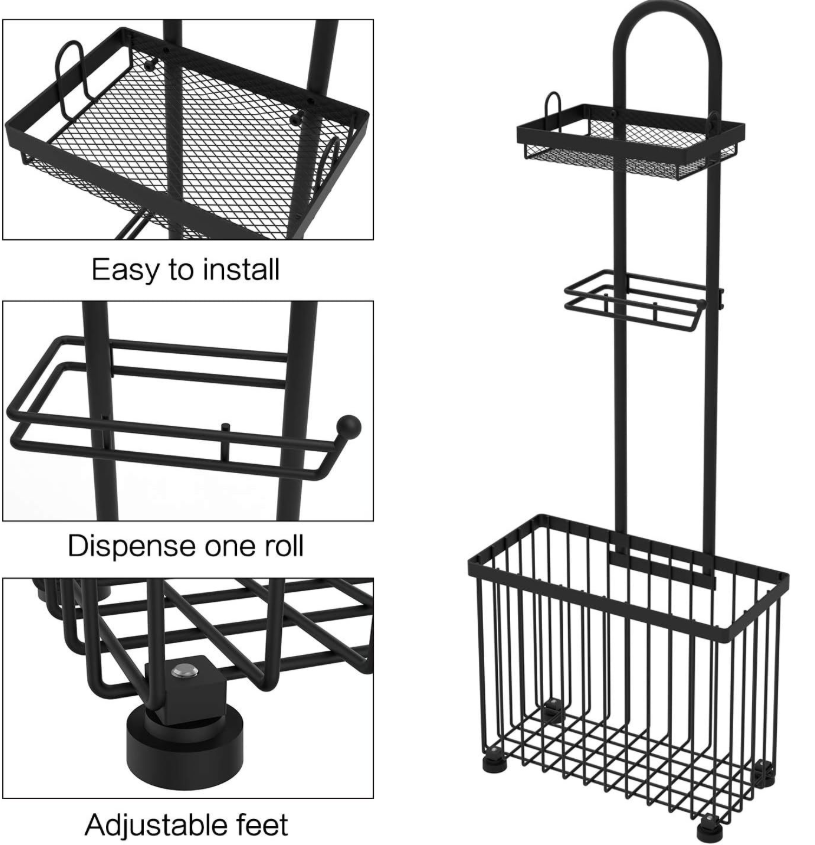 Easy to install

Dispense one roll

Adjustable feet